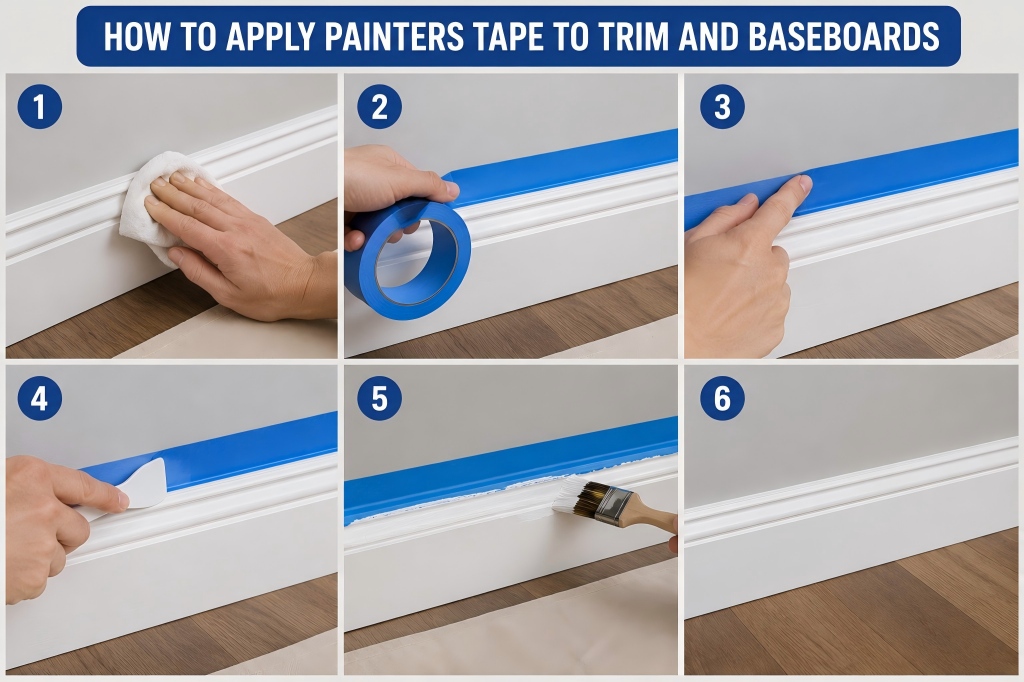 HOW TO APPLY PAINTERS TAPE TO TRIM AND BASEBOARDS

1

2

3

4

5

6