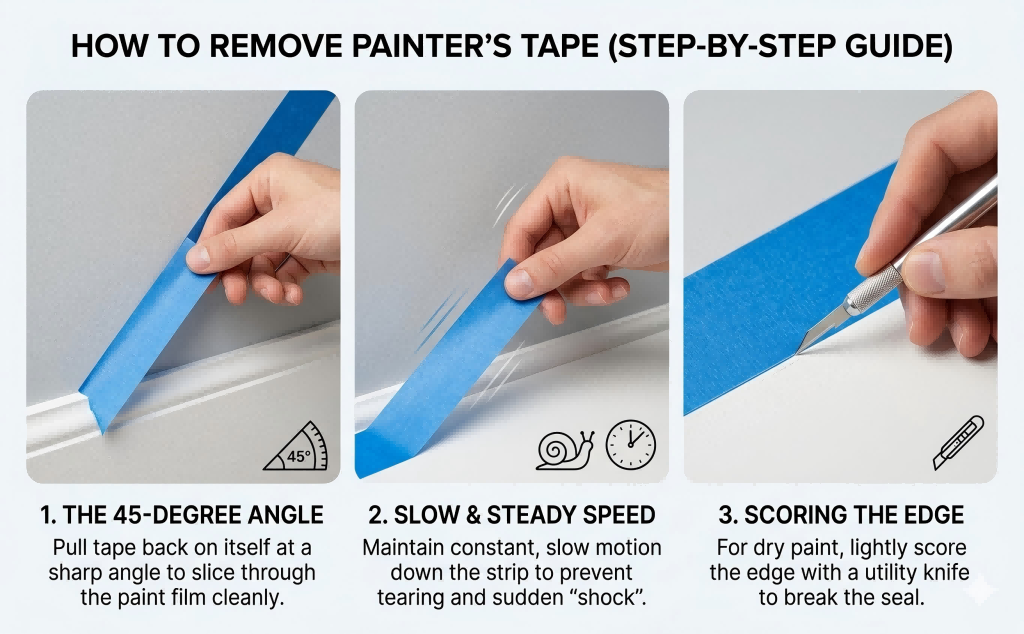 HOW TO REMOVE PAINTER'S TAPE (STEP-BY-STEP GUIDE)

45°

1. THE 45-DEGREE ANGLE
Pull tape back on itself at a sharp angle to slice through the paint film cleanly.

2. SLOW & STEADY SPEED
Maintain constant, slow motion down the strip to prevent tearing and sudden "shock".

3. SCORING THE EDGE
For dry paint, lightly score the edge with a utility knife to break the seal.